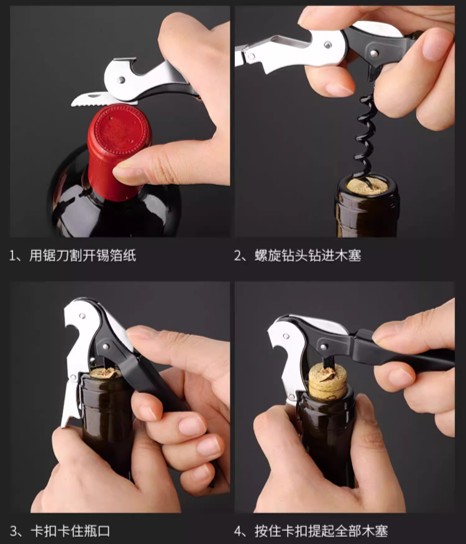 1、用锯刀割开锡箔纸

2、螺旋钻头钻进木塞

3、卡扣卡住瓶口

4、按住卡扣提起全部木塞