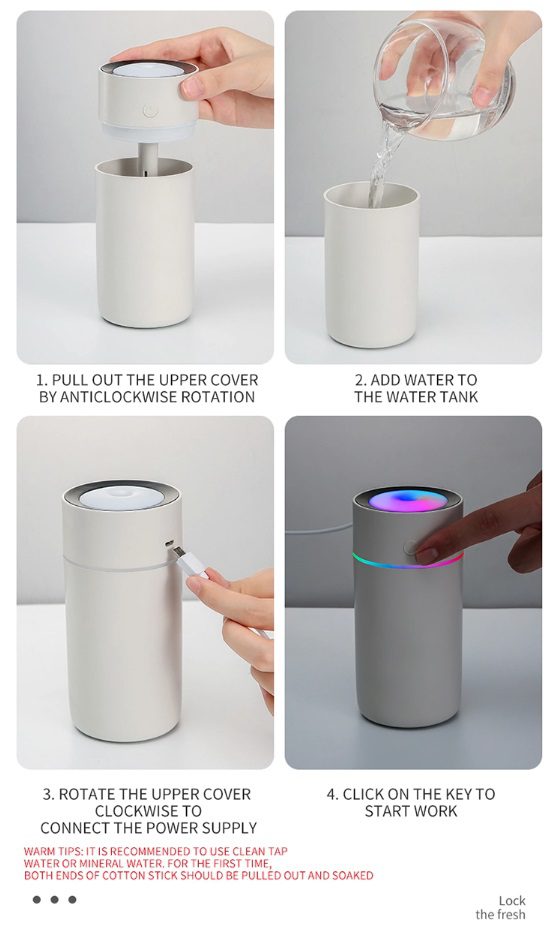 1. PULL OUT THE UPPER COVER BY ANTICLOCKWISE ROTATION

2. ADD WATER TO THE WATER TANK

3. ROTATE THE UPPER COVER CLOCKWISE TO CONNECT THE POWER SUPPLY

4. CLICK ON THE KEY TO START WORK

WARM TIPS: IT IS RECOMMENDED TO USE CLEAN TAP WATER OR MINERAL WATER. FOR THE FIRST TIME, BOTH ENDS OF COTTON STICK SHOULD BE PULLED OUT AND SOAKED

Lock the fresh