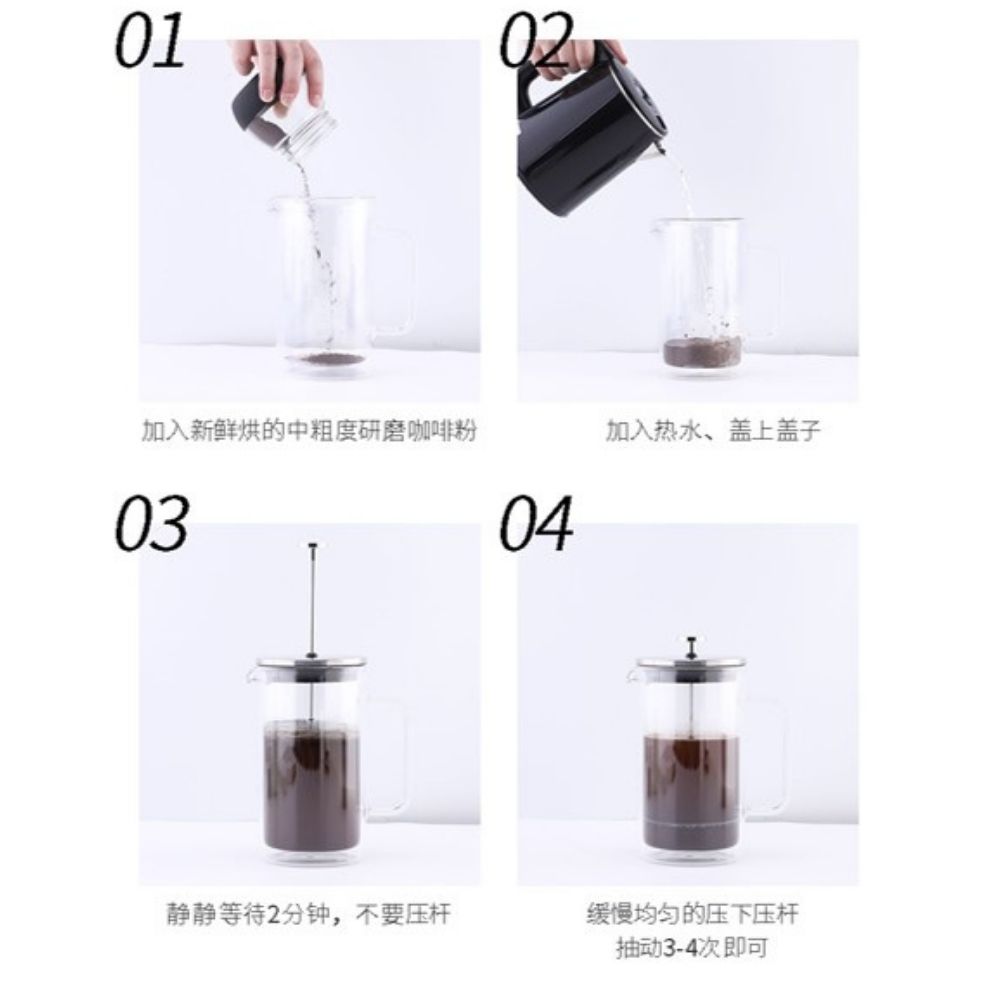 01

加入新鲜烘的中粗度研磨咖啡粉

02

加入热水、盖上盖子

03

静静等待2分钟，不要压杆

04

缓慢均匀的压下压杆
抽动3-4次即可