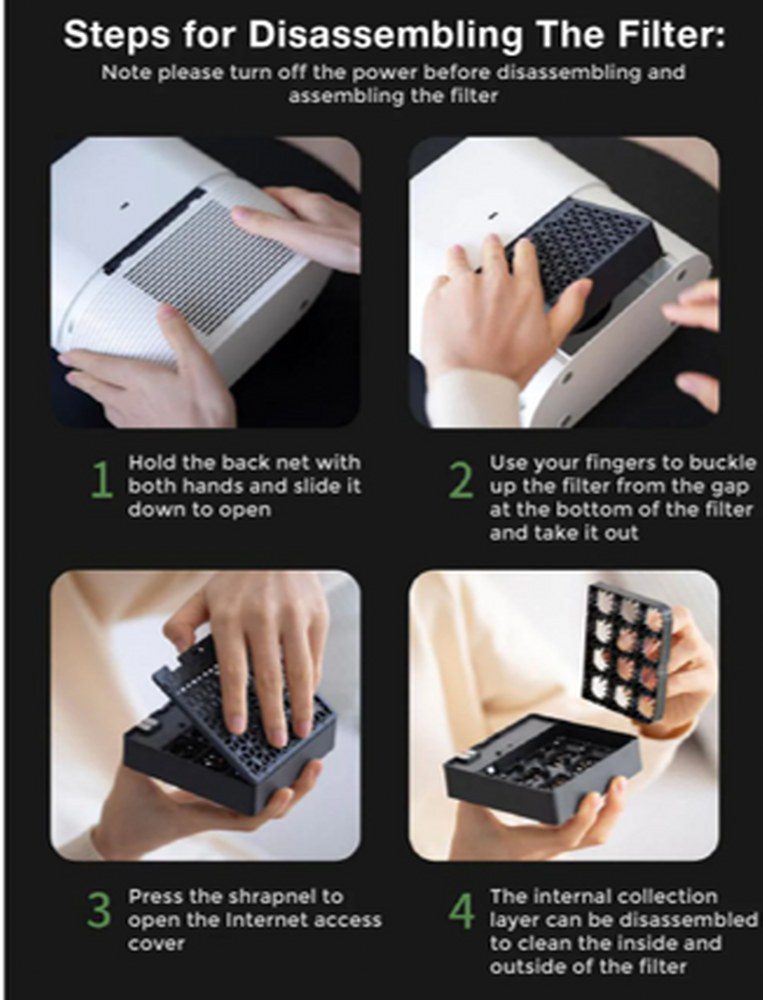 Steps for Disassembling The Filter:

Note please turn off the power before disassembling and assembling the filter

1 Hold the back net with both hands and slide it down to open

2 Use your fingers to buckle up the filter from the gap at the bottom of the filter and take it out

3 Press the shrapnel to open the Internet access cover

4 The internal collection layer can be disassembled to clean the inside and outside of the filter