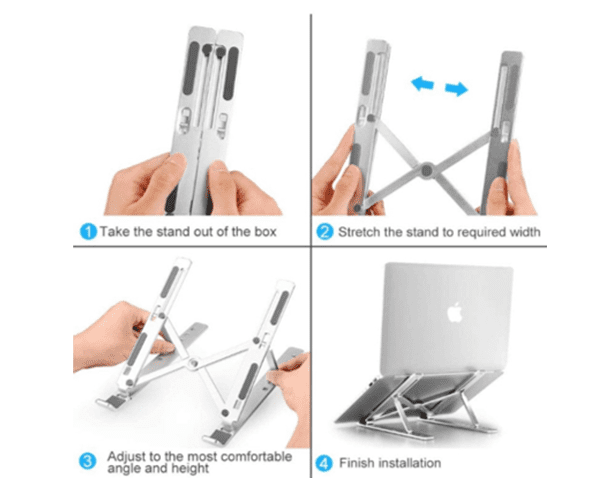 1 Take the stand out of the box

2 Stretch the stand to required width

3 Adjust to the most comfortable angle and height

4 Finish installation