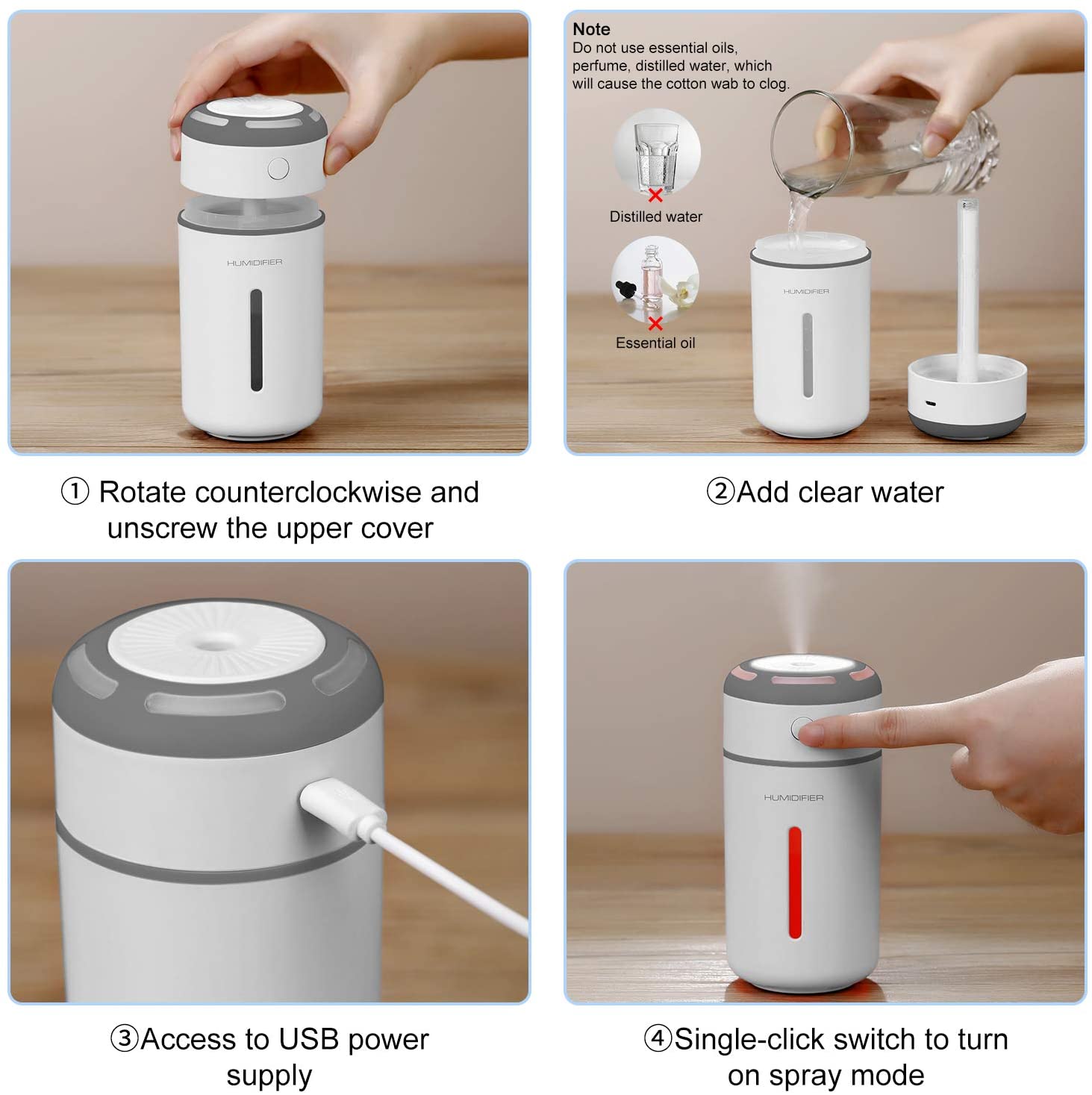 HUMIDIFIER

① Rotate counterclockwise and unscrew the upper cover

Note
Do not use essential oils, perfume, distilled water, which will cause the cotton wab to clog.

Distilled water

Essential oil

HUMIDIFIER

②Add clear water

③Access to USB power supply

HUMIDIFIER

④Single-click switch to turn on spray mode