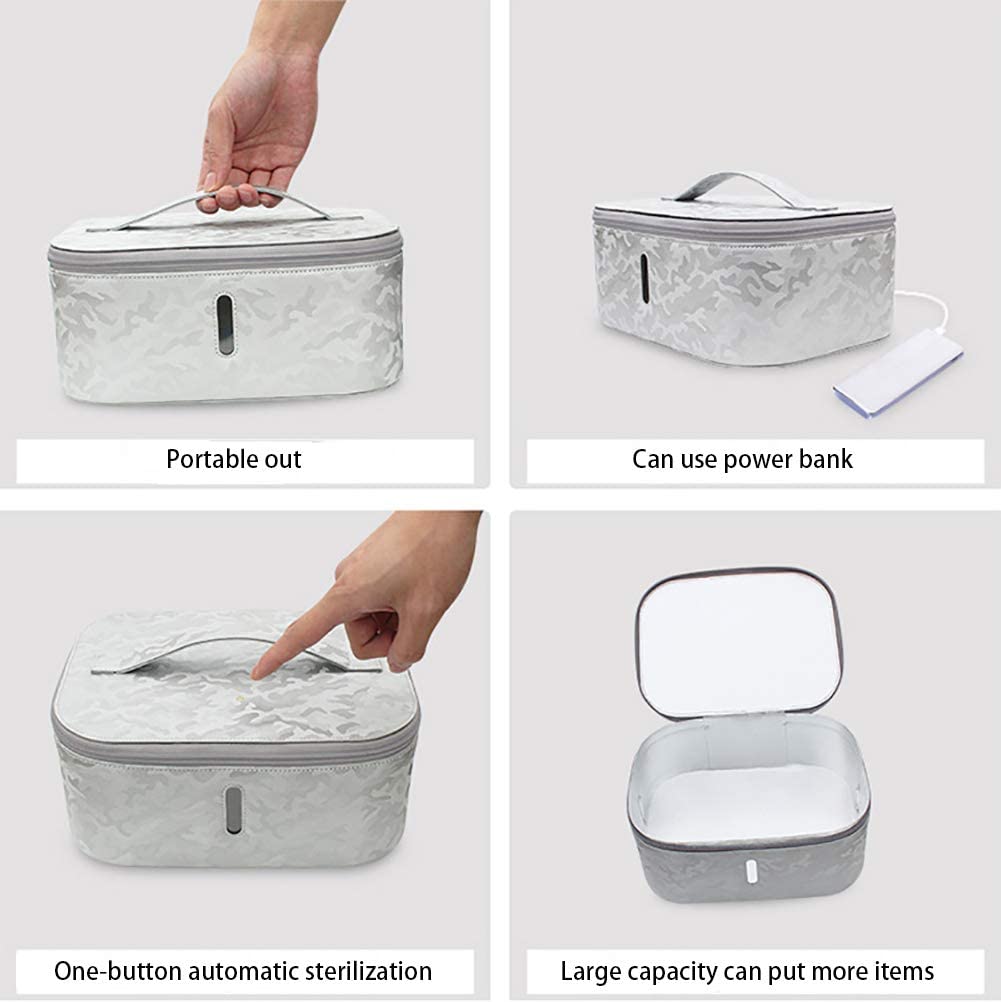 Portable out

Can use power bank

One-button automatic sterilization

Large capacity can put more items