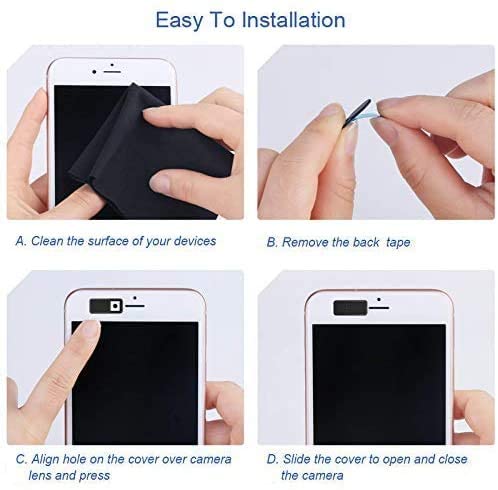 Easy To Installation

A. Clean the surface of your devices

B. Remove the back tape

C. Align hole on the cover over camera lens and press

D. Slide the cover to open and close the camera