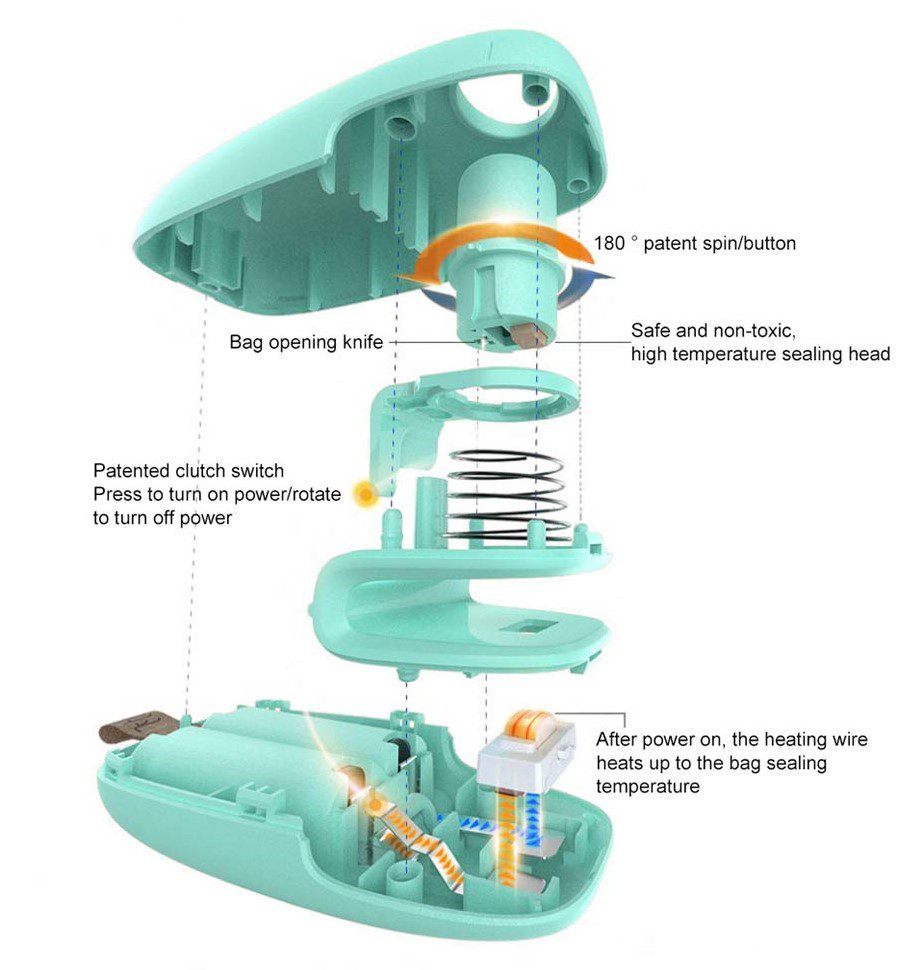 180 ° patent spin/button

Bag opening knife

Safe and non-toxic, high temperature sealing head

Patented clutch switch
Press to turn on power/rotate to turn off power

After power on, the heating wire heats up to the bag sealing temperature