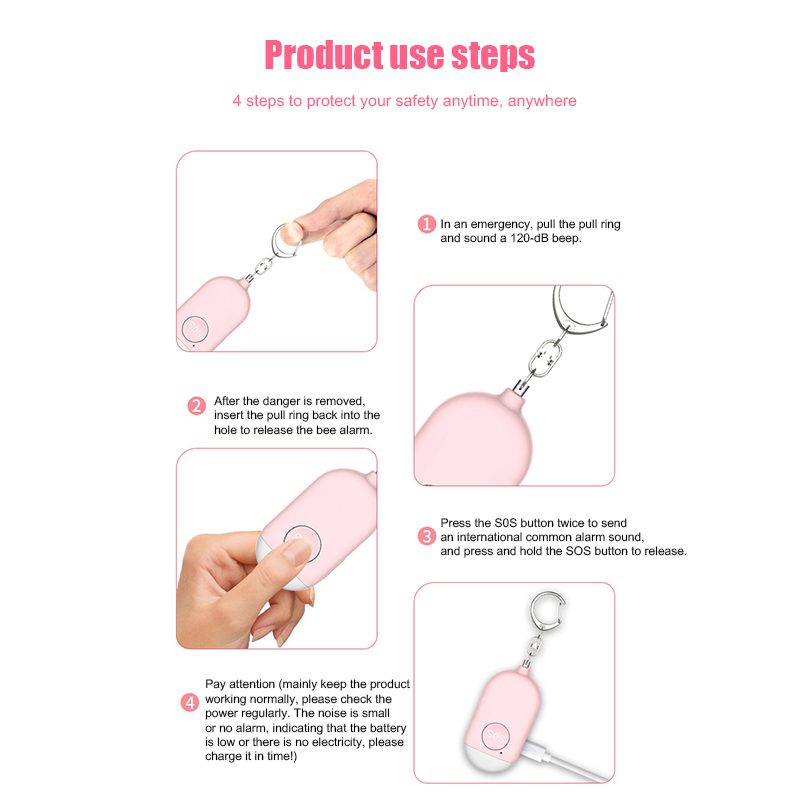 Product use steps

4 steps to protect your safety anytime, anywhere

1 In an emergency, pull the pull ring and sound a 120-dB beep.

2 After the danger is removed, insert the pull ring back into the hole to release the bee alarm.

3 Press the S0S button twice to send an international common alarm sound, and press and hold the SOS button to release.

4 Pay attention (mainly keep the product working normally, please check the power regularly. The noise is small or no alarm, indicating that the battery is low or there is no electricity, please charge it in time!)