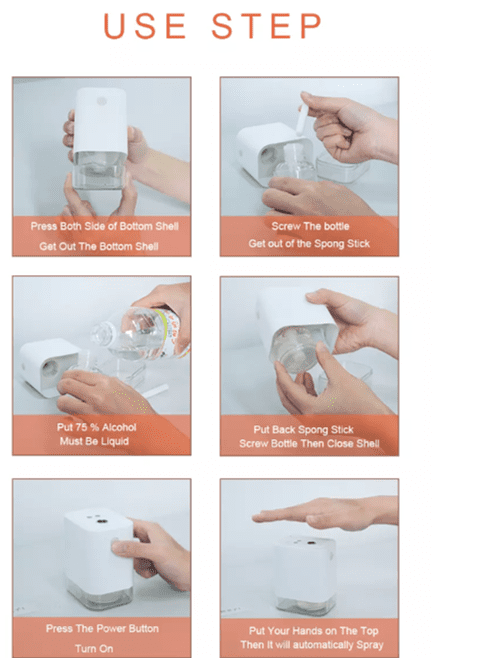 USE STEP

Press Both Side of Bottom Shell
Get Out The Bottom Shell

Screw The bottle
Get out of the Spong Stick

Put 75 % Alcohol
Must Be Liquid

Put Back Spong Stick
Screw Bottle Then Close Shell

Press The Power Button
Turn On

Put Your Hands on The Top
Then It will automatically Spray