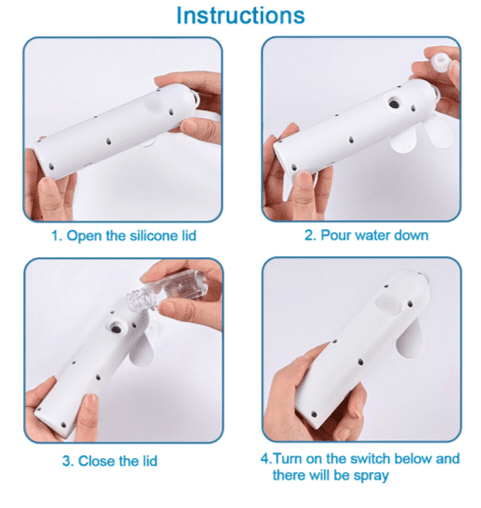 Instructions

1. Open the silicone lid

2. Pour water down

3. Close the lid

4.Turn on the switch below and there will be spray