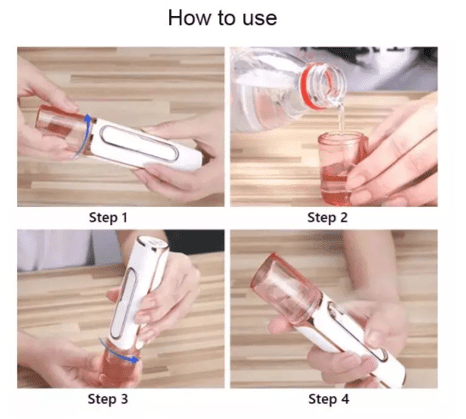 How to use

Step 1

Step 2

Step 3

Step 4