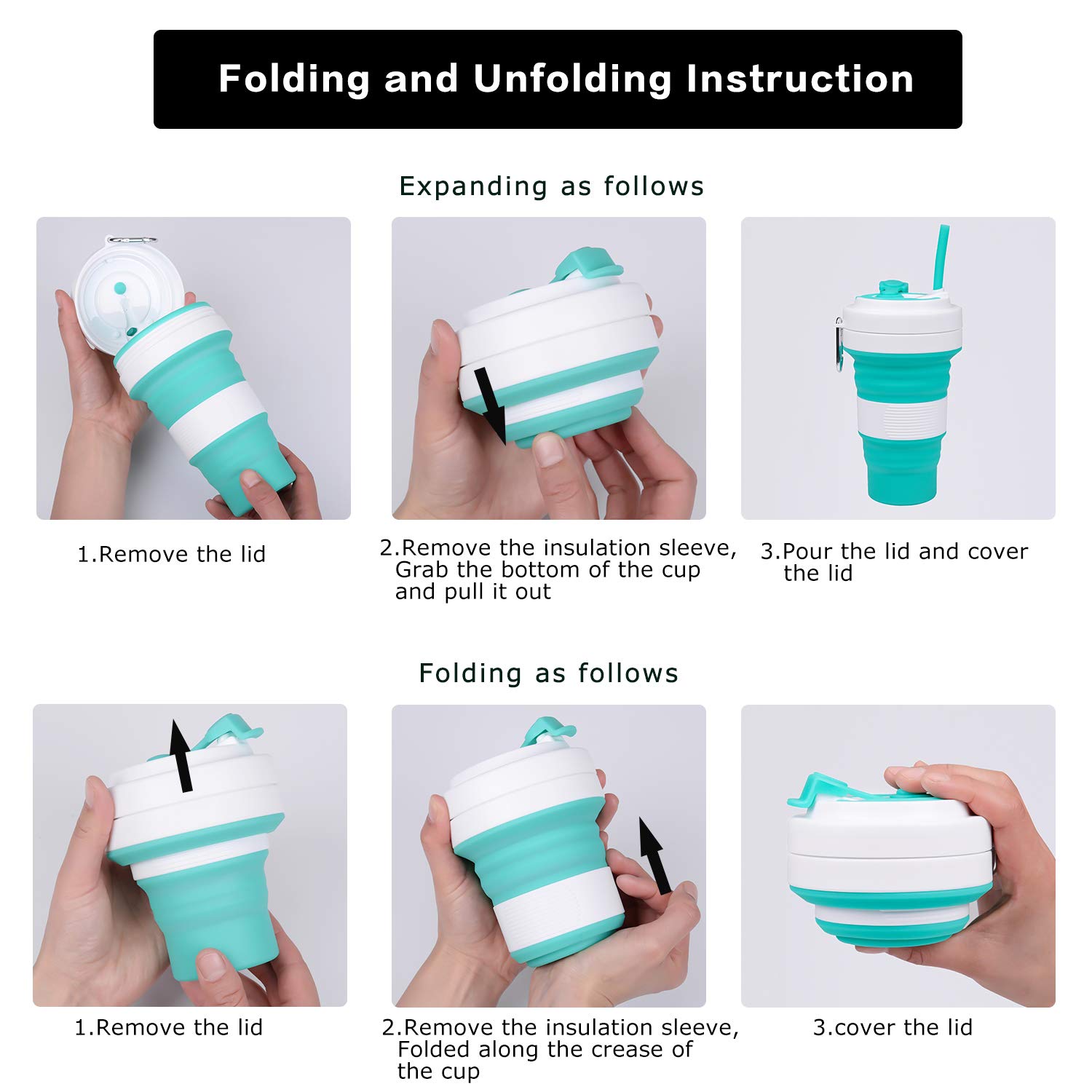 Folding and Unfolding Instruction

Expanding as follows

1.Remove the lid

2.Remove the insulation sleeve, Grab the bottom of the cup and pull it out

3.Pour the lid and cover the lid

Folding as follows

1.Remove the lid

2.Remove the insulation sleeve, Folded along the crease of the cup

3.cover the lid